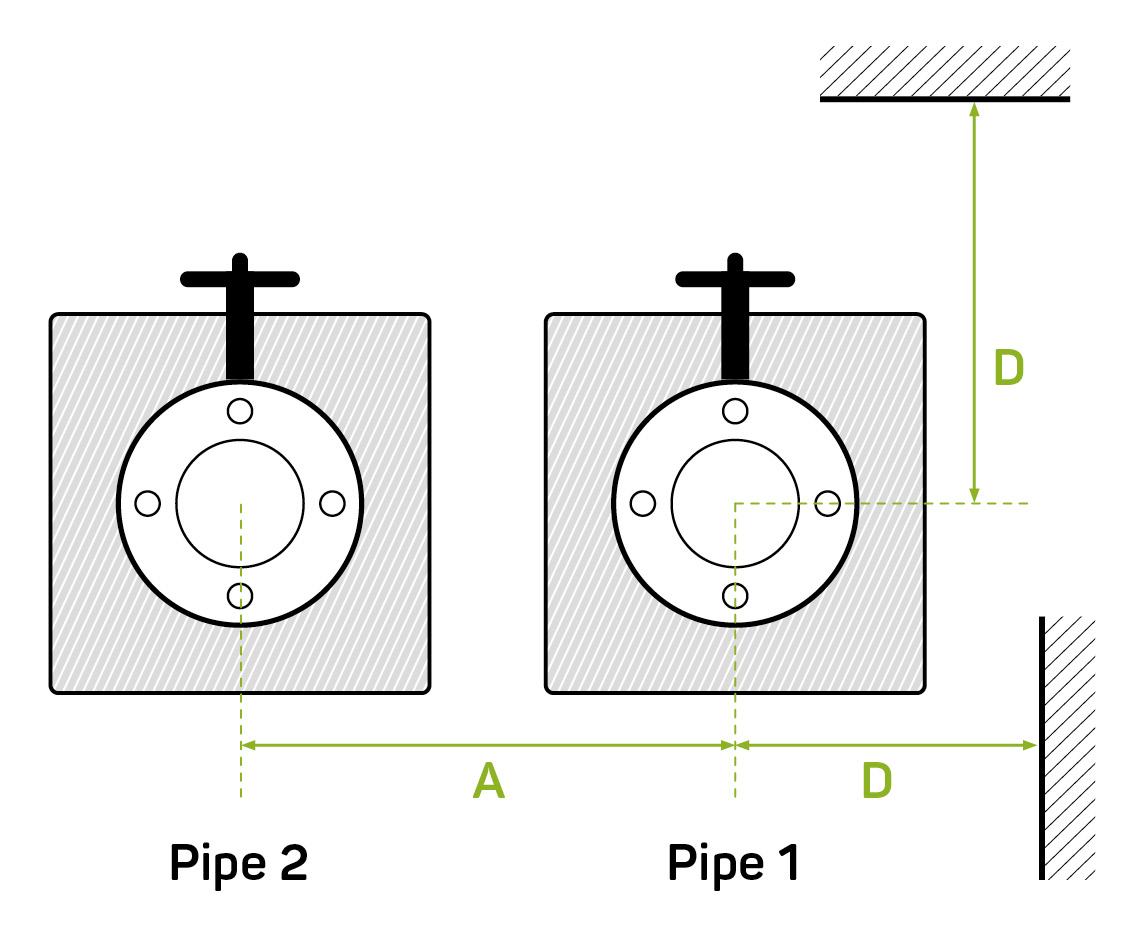 D

A

D

Pipe 2

Pipe 1